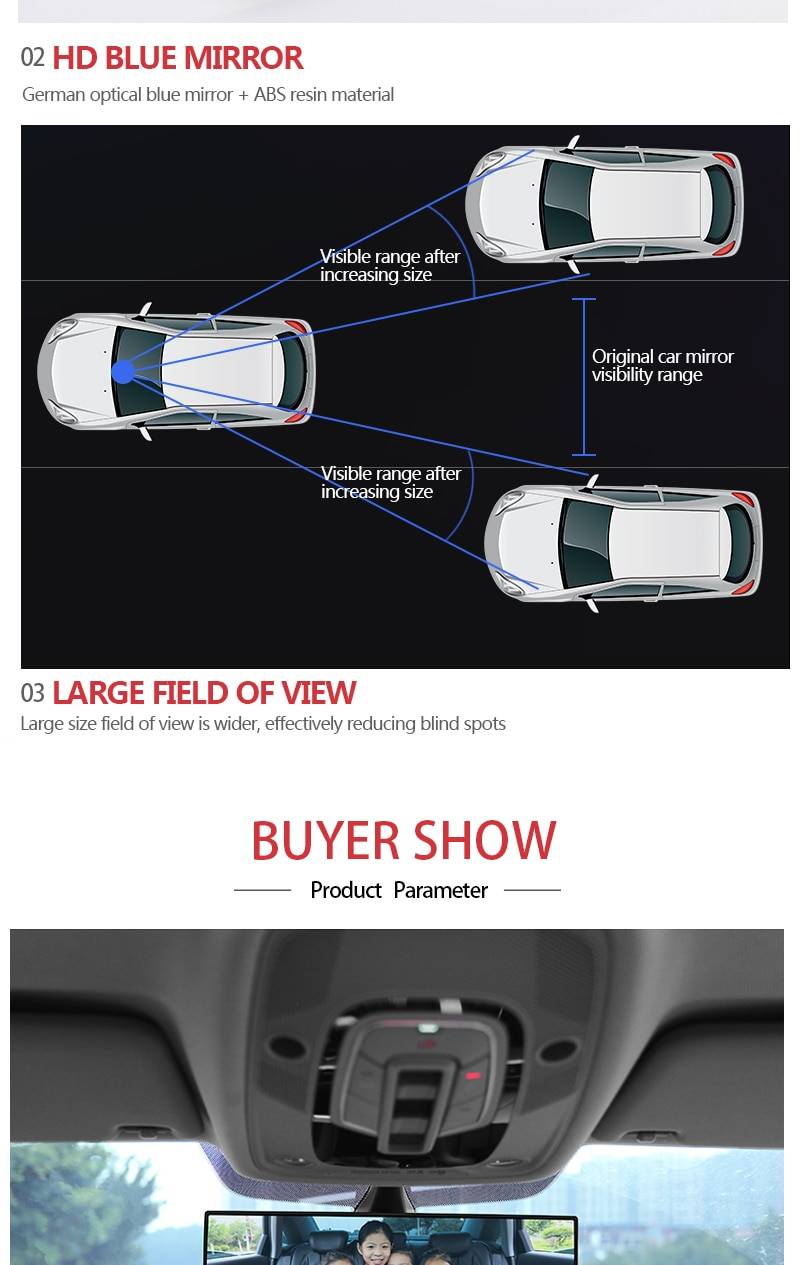 02 HD BLUE MIRROR
German optical blue mirror + ABS resin material

Visible range after increasing size

Original car mirror visibility range

Visible range after increasing size

03 LARGE FIELD OF VIEW
Large size field of view is wider, effectively reducing blind spots

BUYER SHOW

Product Parameter