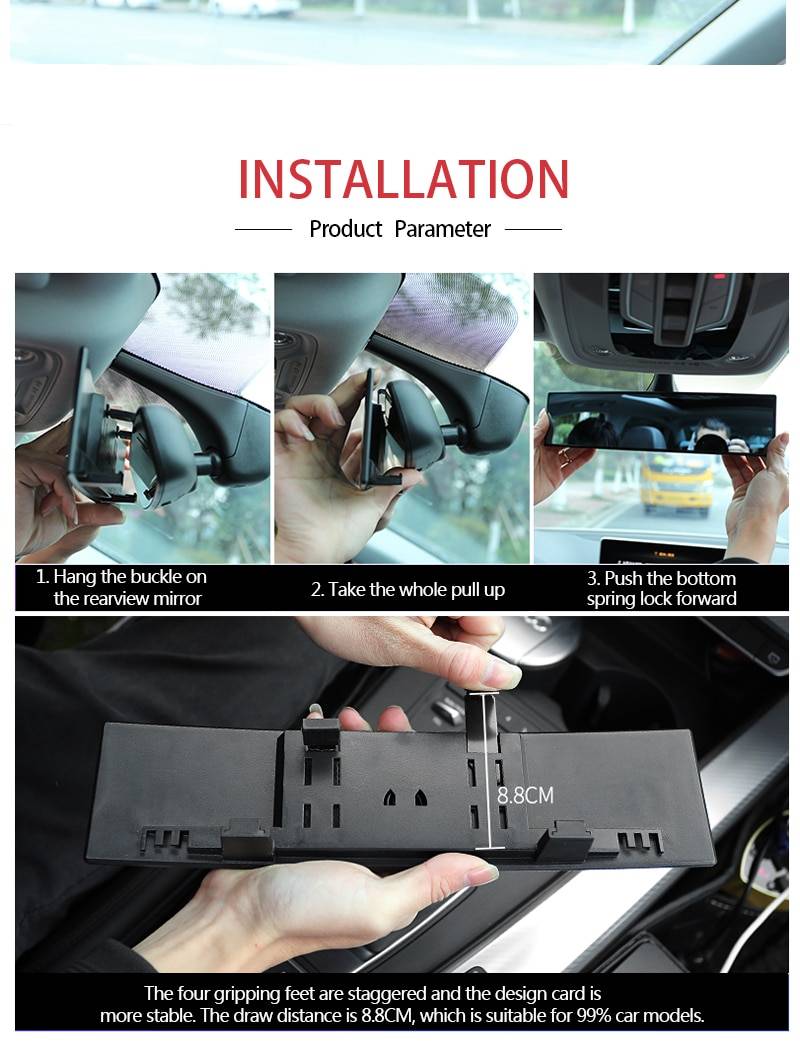 INSTALLATION

Product Parameter

1. Hang the buckle on the rearview mirror

2. Take the whole pull up

3. Push the bottom spring lock forward

8.8CM

The four gripping feet are staggered and the design card is more stable. The draw distance is 8.8CM, which is suitable for 99% car models.